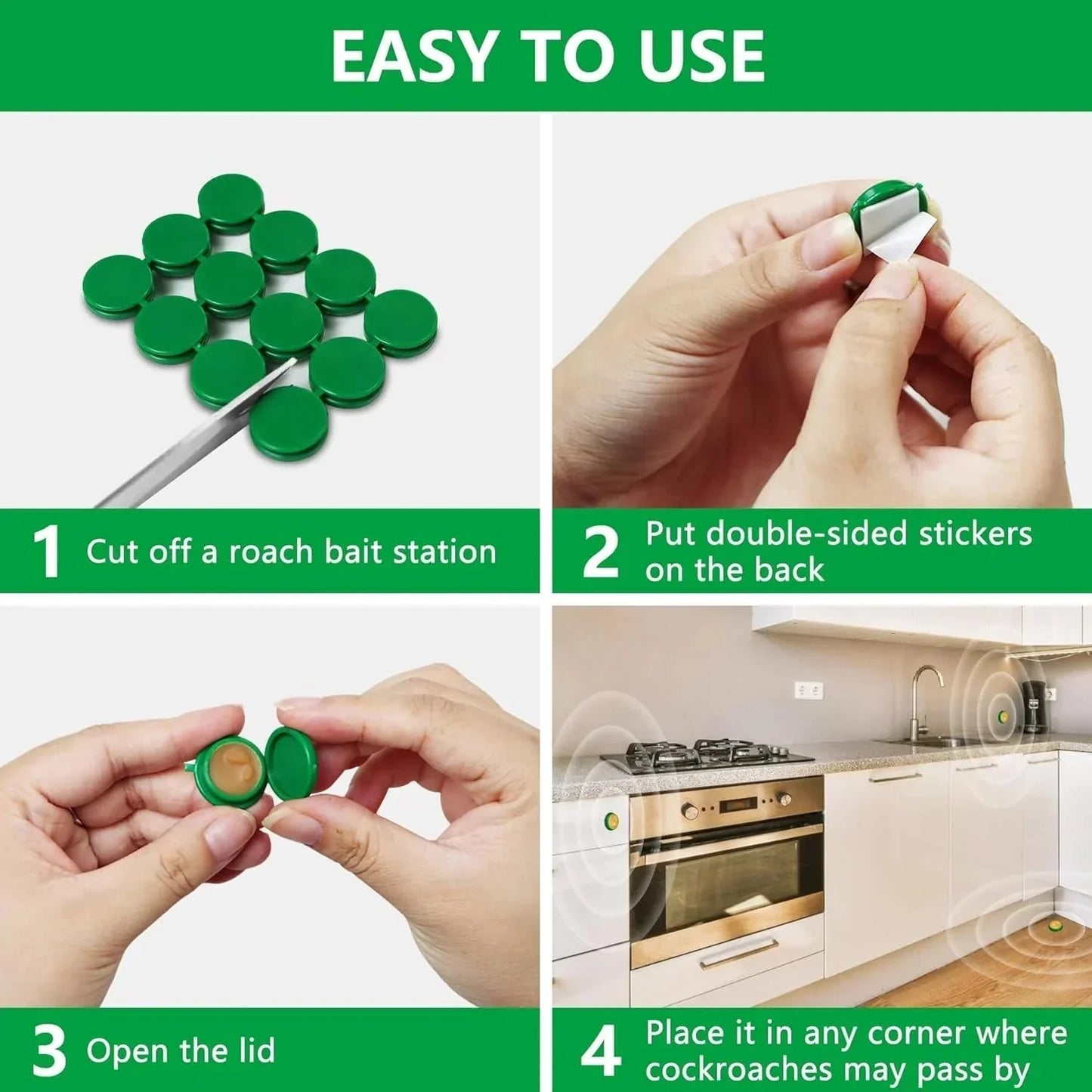 EASY TO USE

1 Cut off a roach bait station

2 Put double-sided stickers on the back

3 Open the lid

4 Place it in any corner where cockroaches may pass by